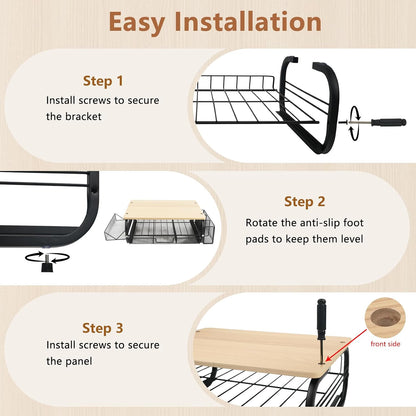 Easy Installation

Step 1
Install screws to secure the bracket

Step 2
Rotate the anti-slip foot pads to keep them level

Step 3
Install screws to secure the panel

front side